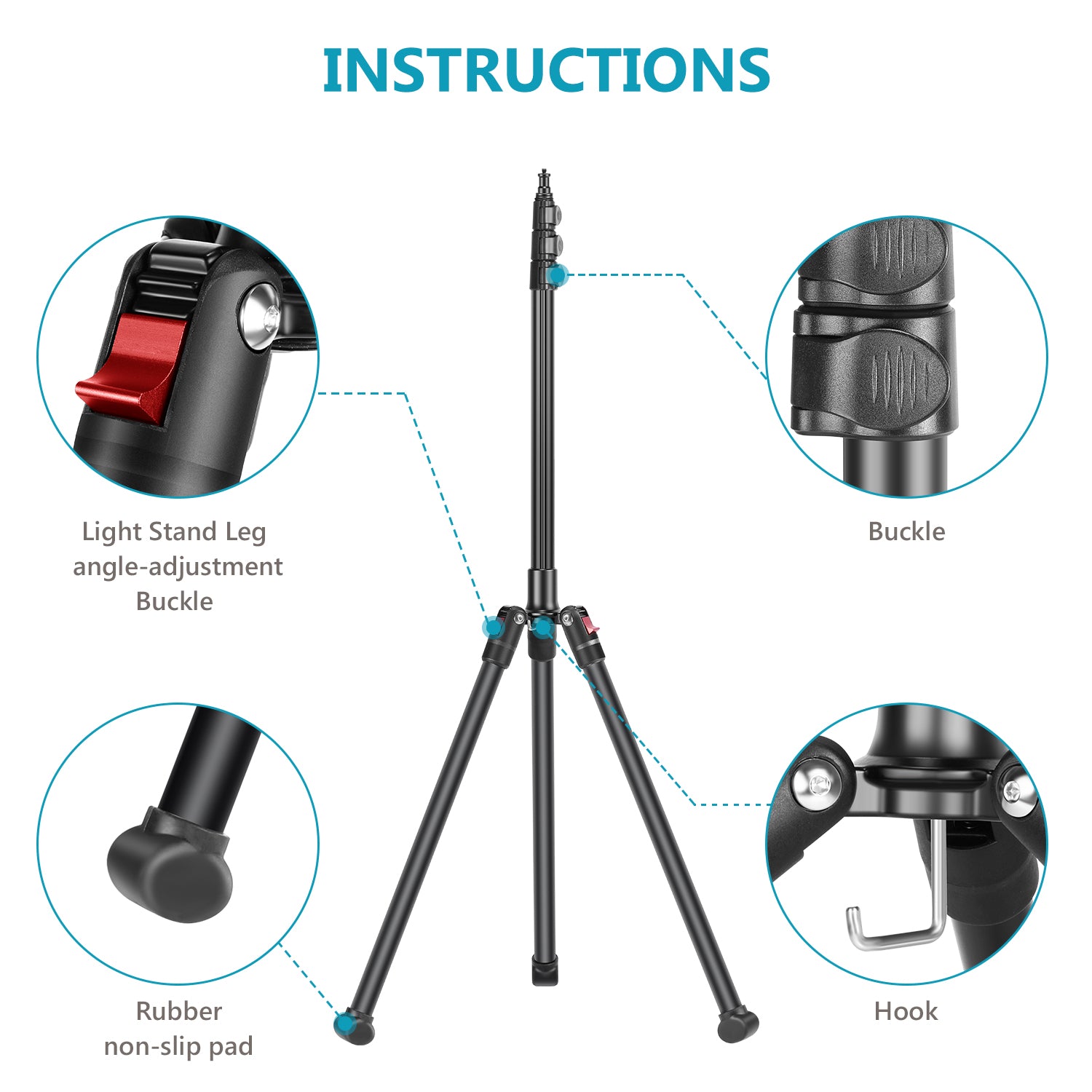 INSTRUCTIONS

Light Stand Leg angle-adjustment Buckle

Buckle

Rubber non-slip pad

Hook