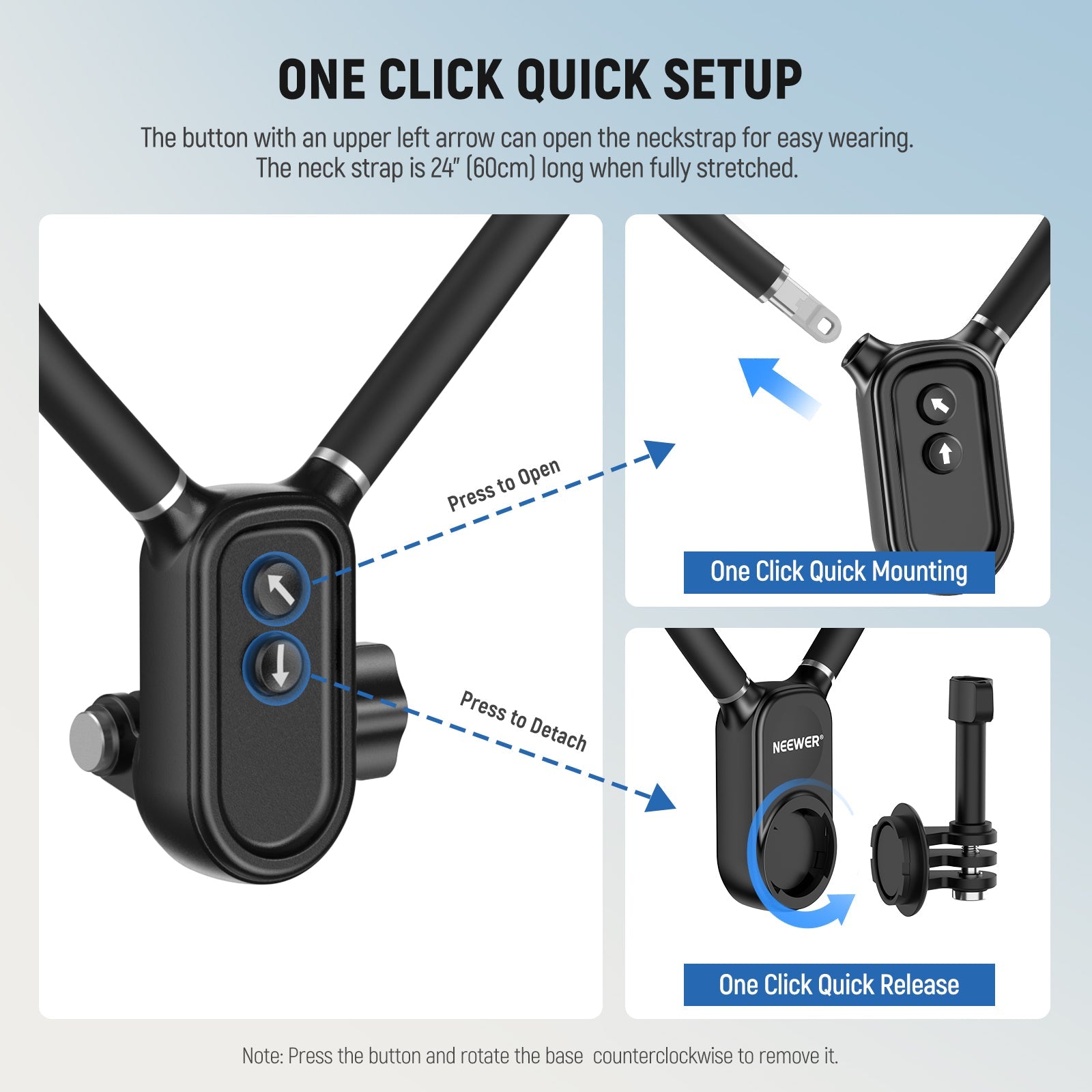 ONE CLICK QUICK SETUP

The button with an upper left arrow can open the neckstrap for easy wearing. The neck strap is 24" (60cm) long when fully stretched.

Press to Open

Press to Detach

One Click Quick Mounting

NEEWER®

One Click Quick Release

Note: Press the button and rotate the base counterclockwise to remove it.