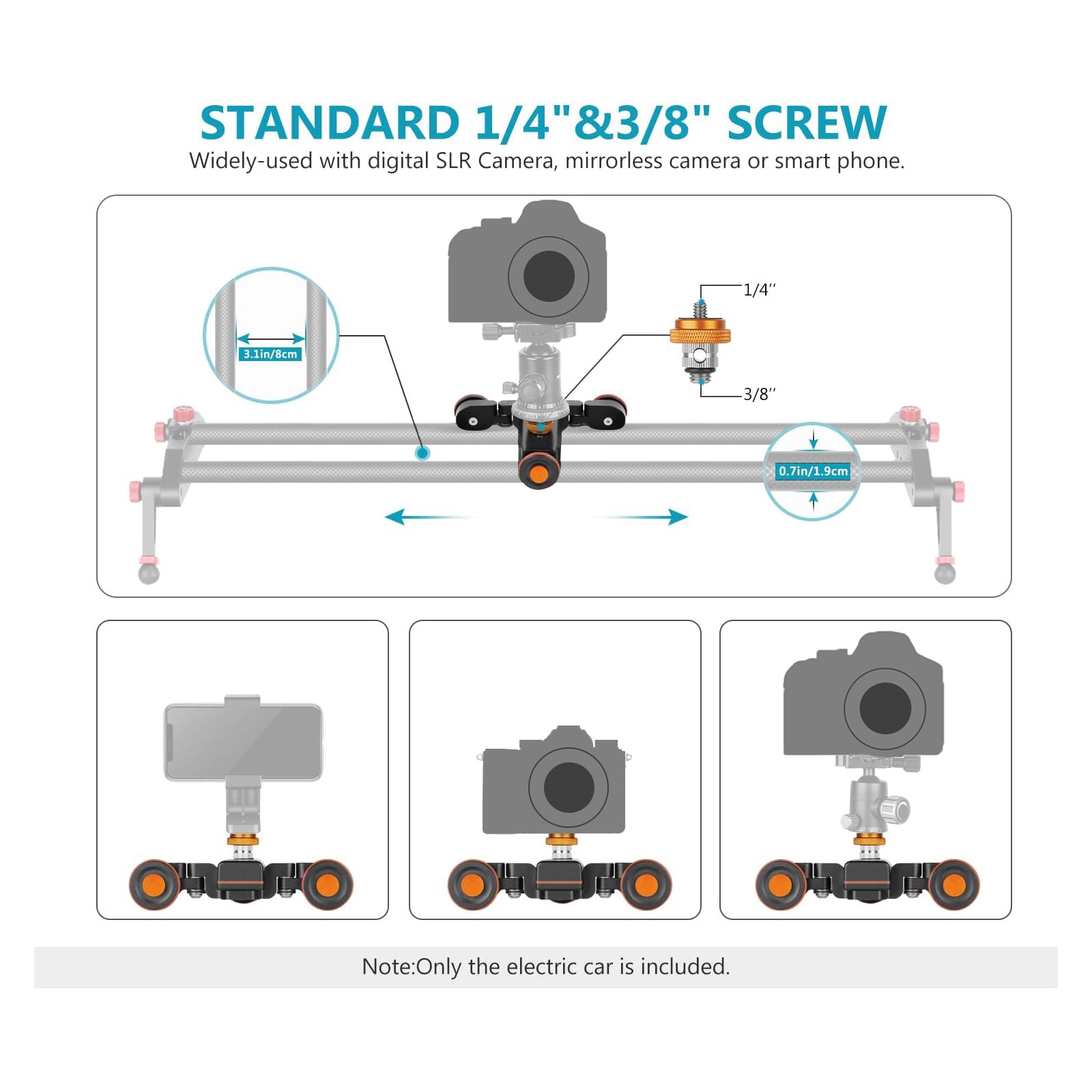 STANDARD 1/4"&3/8" SCREW
Widely-used with digital SLR Camera, mirrorless camera or smart phone.

3.1in/8cm

1/4''

3/8''

0.7in/1.9cm

Note:Only the electric car is included.