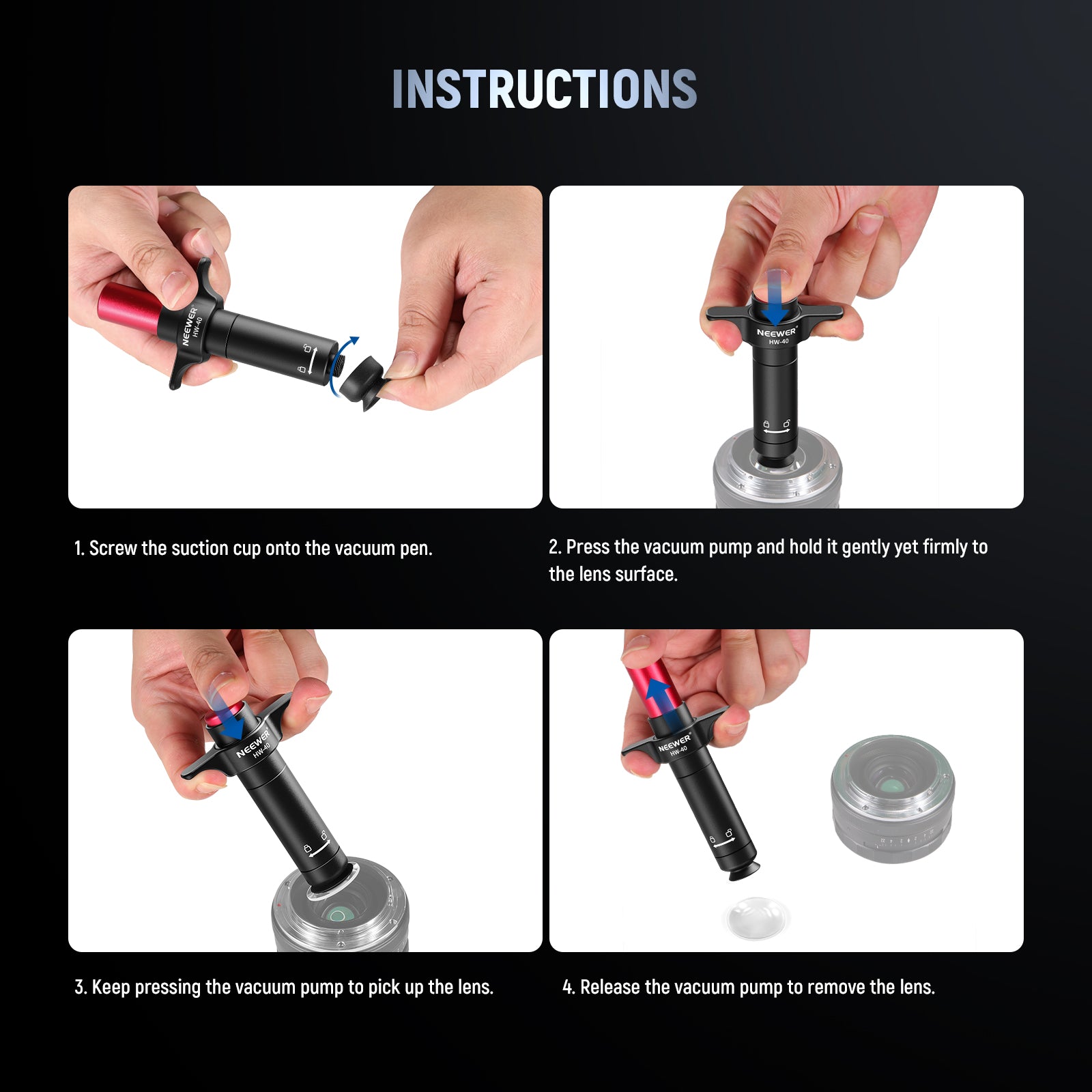 INSTRUCTIONS

NEEWER® HW-40

NEEWER® HW-40

1. Screw the suction cup onto the vacuum pen.

2. Press the vacuum pump and hold it gently yet firmly to the lens surface.

NEEWER® HW-40

NEEWER® HW-40

3. Keep pressing the vacuum pump to pick up the lens.

4. Release the vacuum pump to remove the lens.