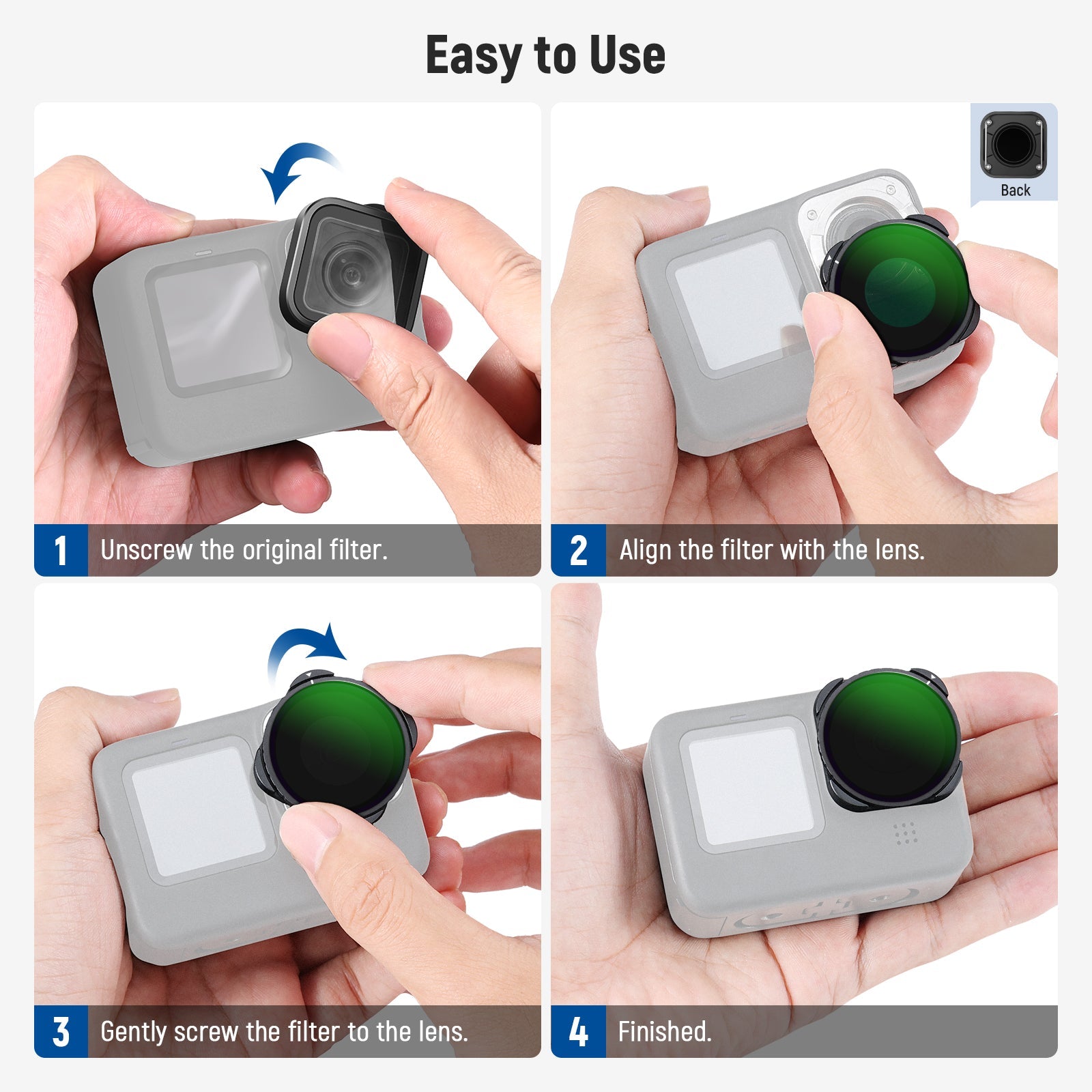 Easy to Use

1 Unscrew the original filter.

Back

2 Align the filter with the lens.

3 Gently screw the filter to the lens.

4 Finished.