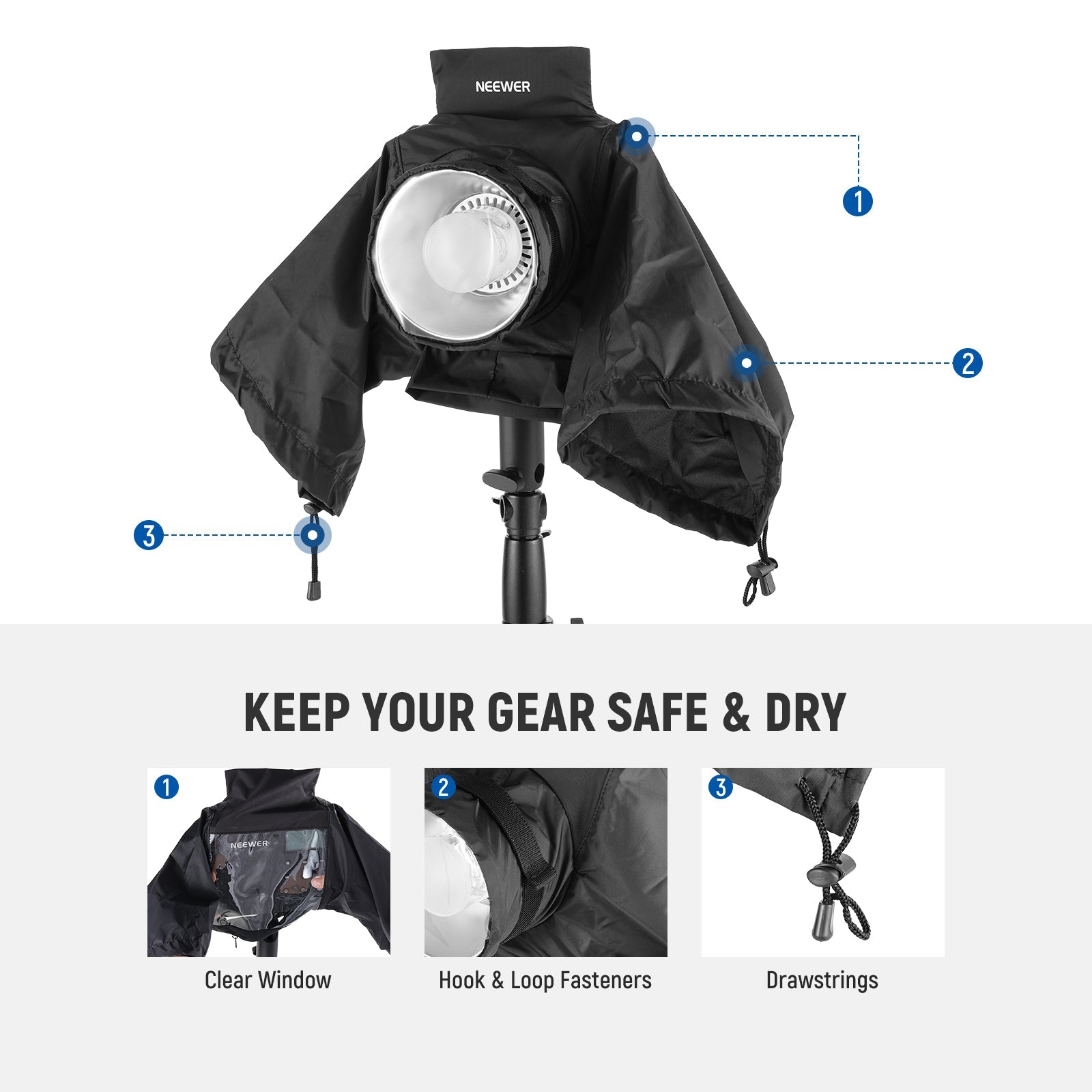 NEEWER

1

2

3

KEEP YOUR GEAR SAFE & DRY

1
NEEWER
Clear Window

2
Hook & Loop Fasteners

3
Drawstrings