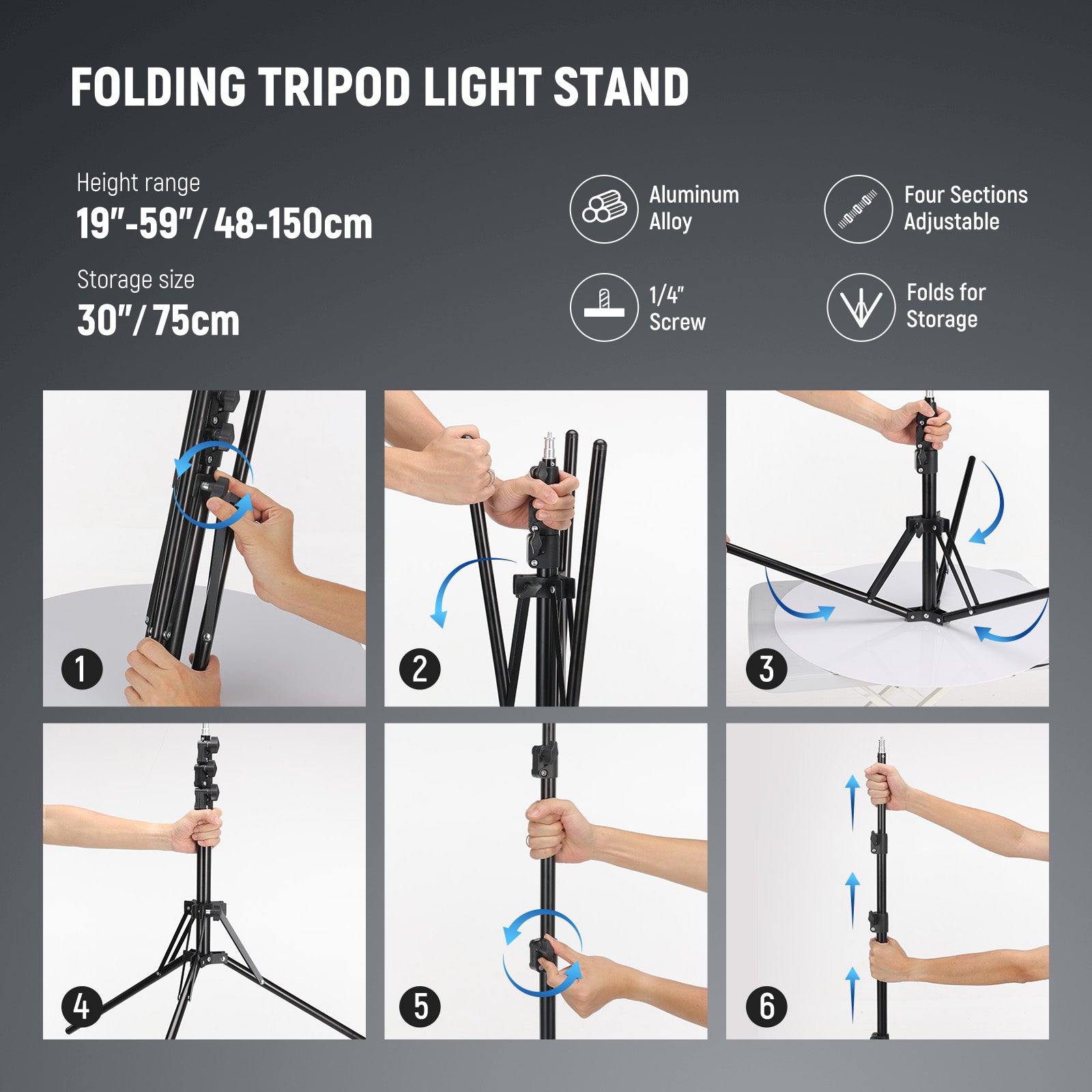 FOLDING TRIPOD LIGHT STAND

Height range
19"-59"/ 48-150cm

Storage size
30"/ 75cm

Aluminum Alloy

Four Sections Adjustable

1/4" Screw

Folds for Storage

1

2

3

4

5

6