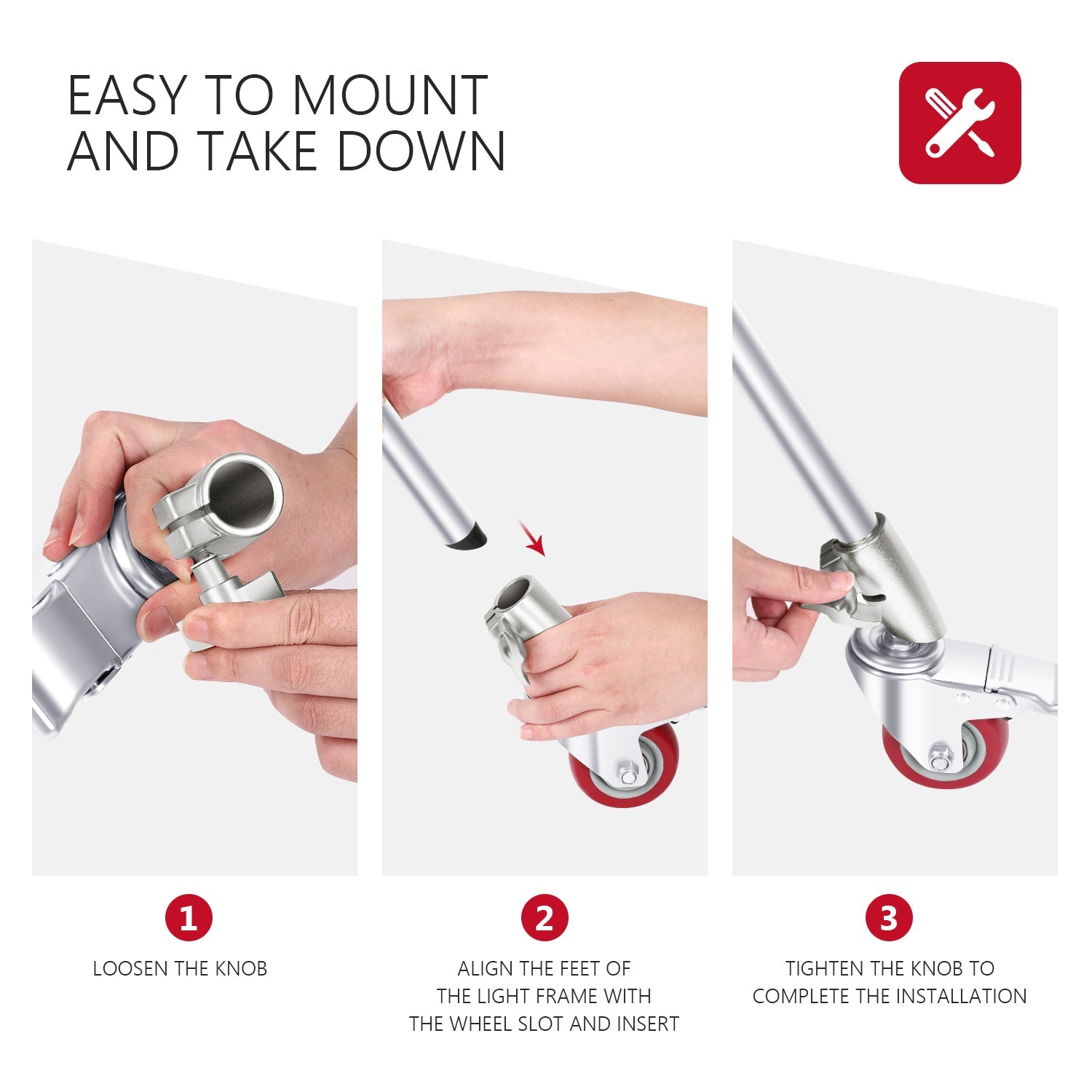 EASY TO MOUNT AND TAKE DOWN

1
LOOSEN THE KNOB

2
ALIGN THE FEET OF THE LIGHT FRAME WITH THE WHEEL SLOT AND INSERT

3
TIGHTEN THE KNOB TO COMPLETE THE INSTALLATION