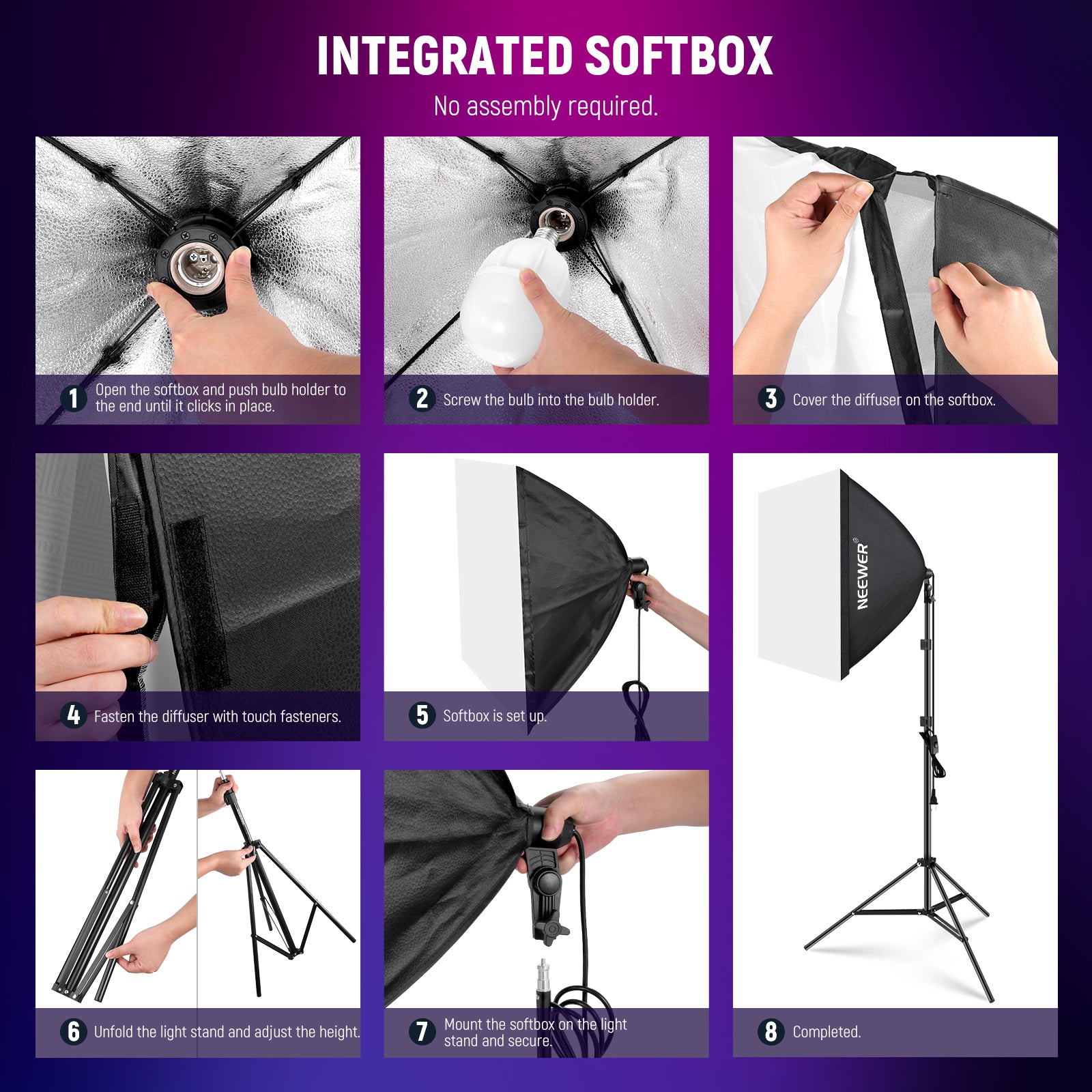 INTEGRATED SOFTBOX

No assembly required.

1 Open the softbox and push bulb holder to the end until it clicks in place.

2 Screw the bulb into the bulb holder.

3 Cover the diffuser on the softbox.

4 Fasten the diffuser with touch fasteners.

5 Softbox is set up.

NEEWER®

6 Unfold the light stand and adjust the height.

7 Mount the softbox on the light stand and secure.

8 Completed.