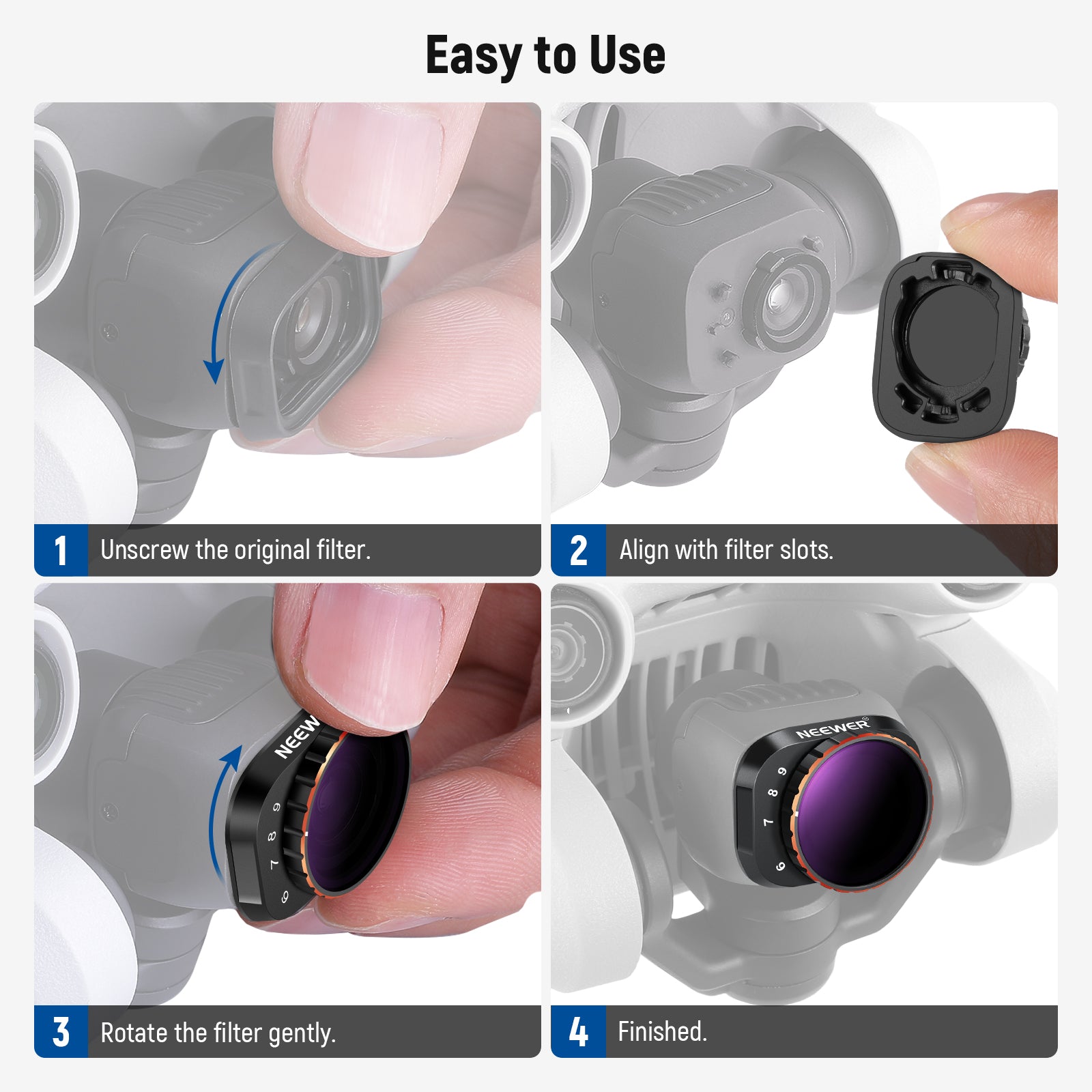 Easy to Use

1 Unscrew the original filter.

2 Align with filter slots.

NEEW
9
8
7
6

3 Rotate the filter gently.

NEEWER®
9
8
7
6

4 Finished.